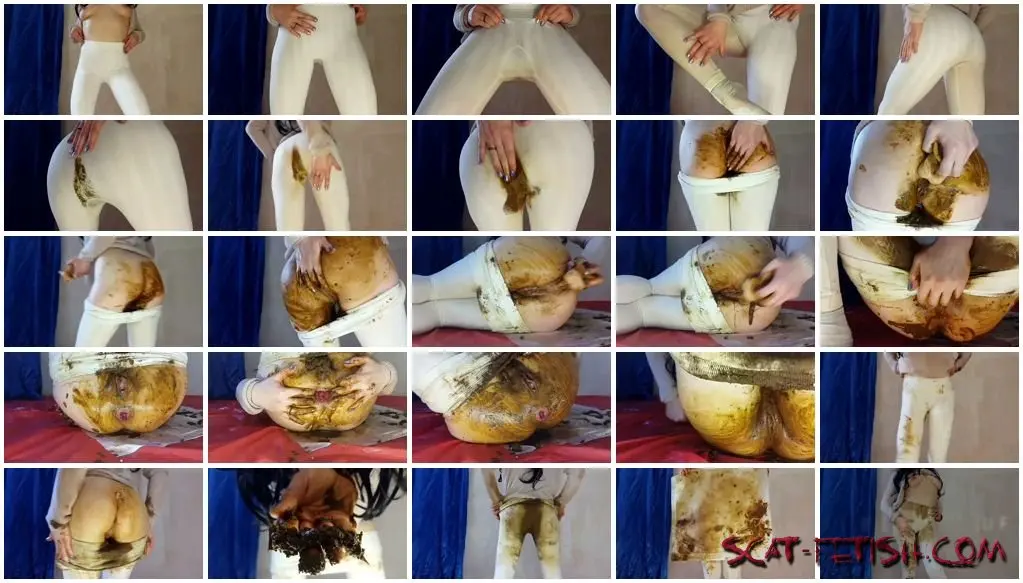 SCAT-FETISH.COM